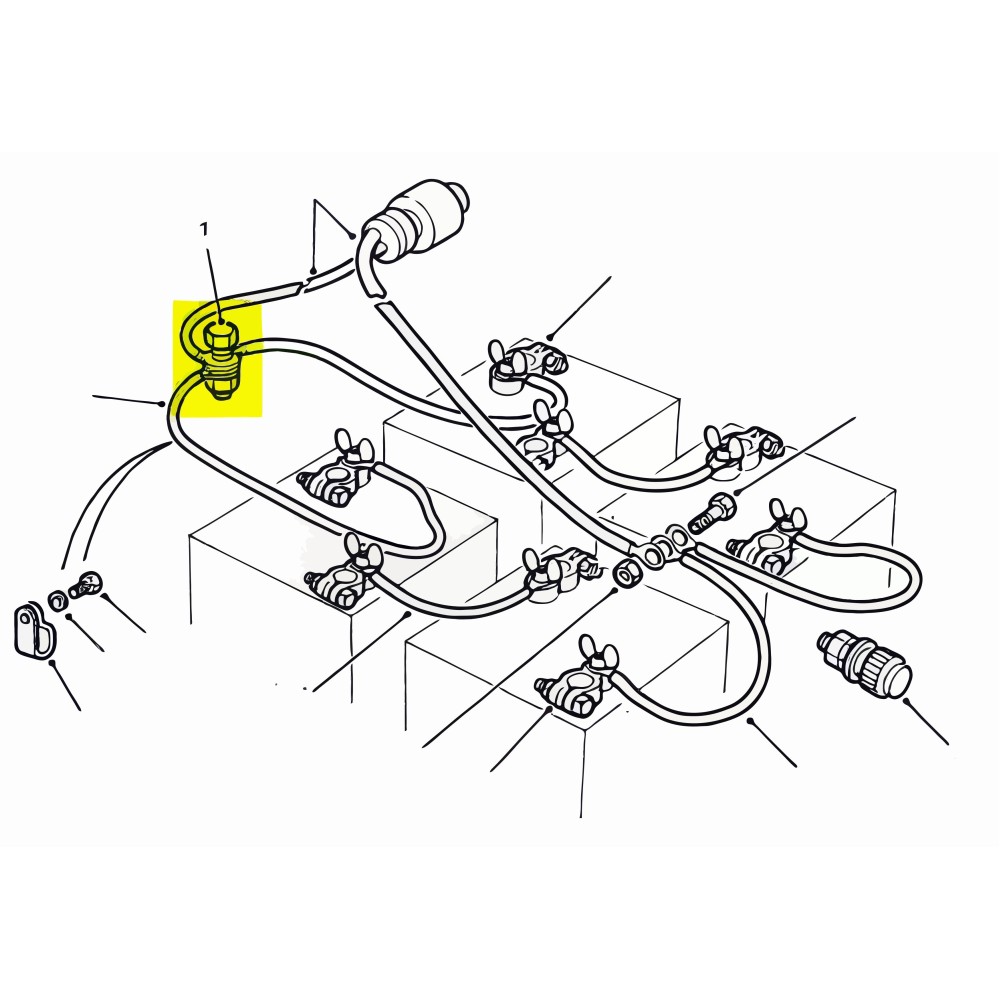 1